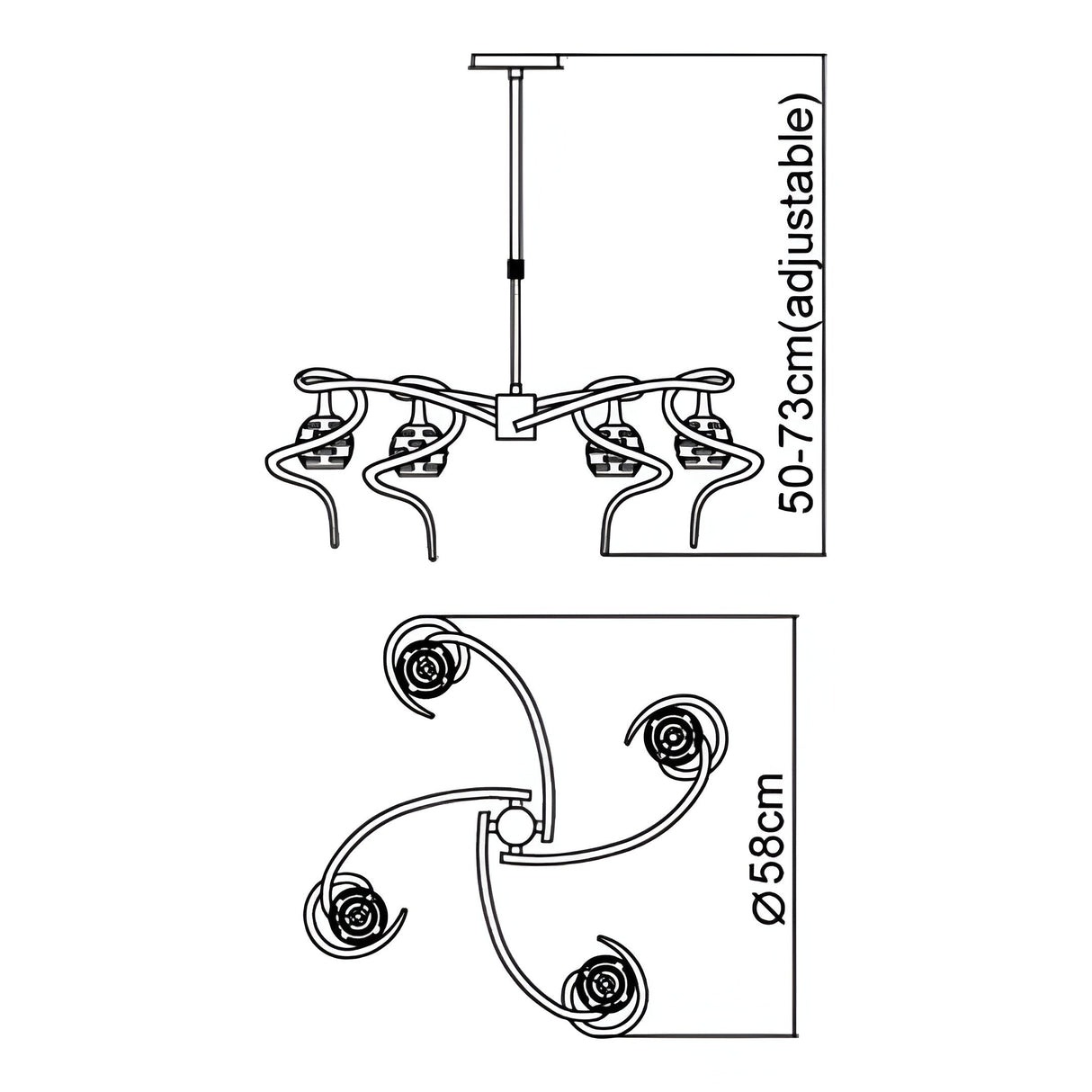 50-73cm(adjustable)

Ø58cm